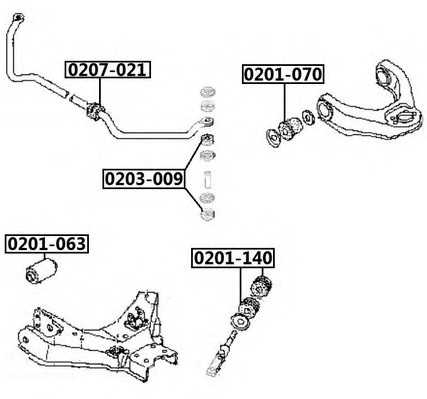 0207-021

0201-070

0203-009

0201-063

0201-140