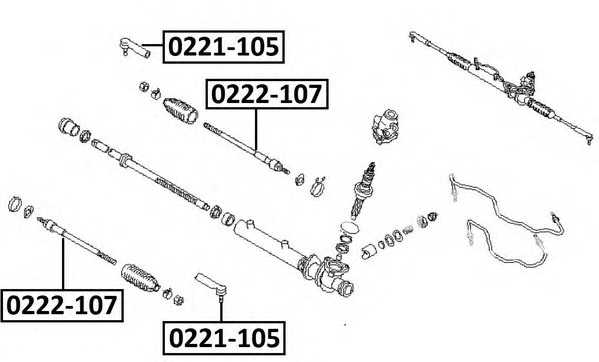 0221-105

0222-107

0222-107

0221-105